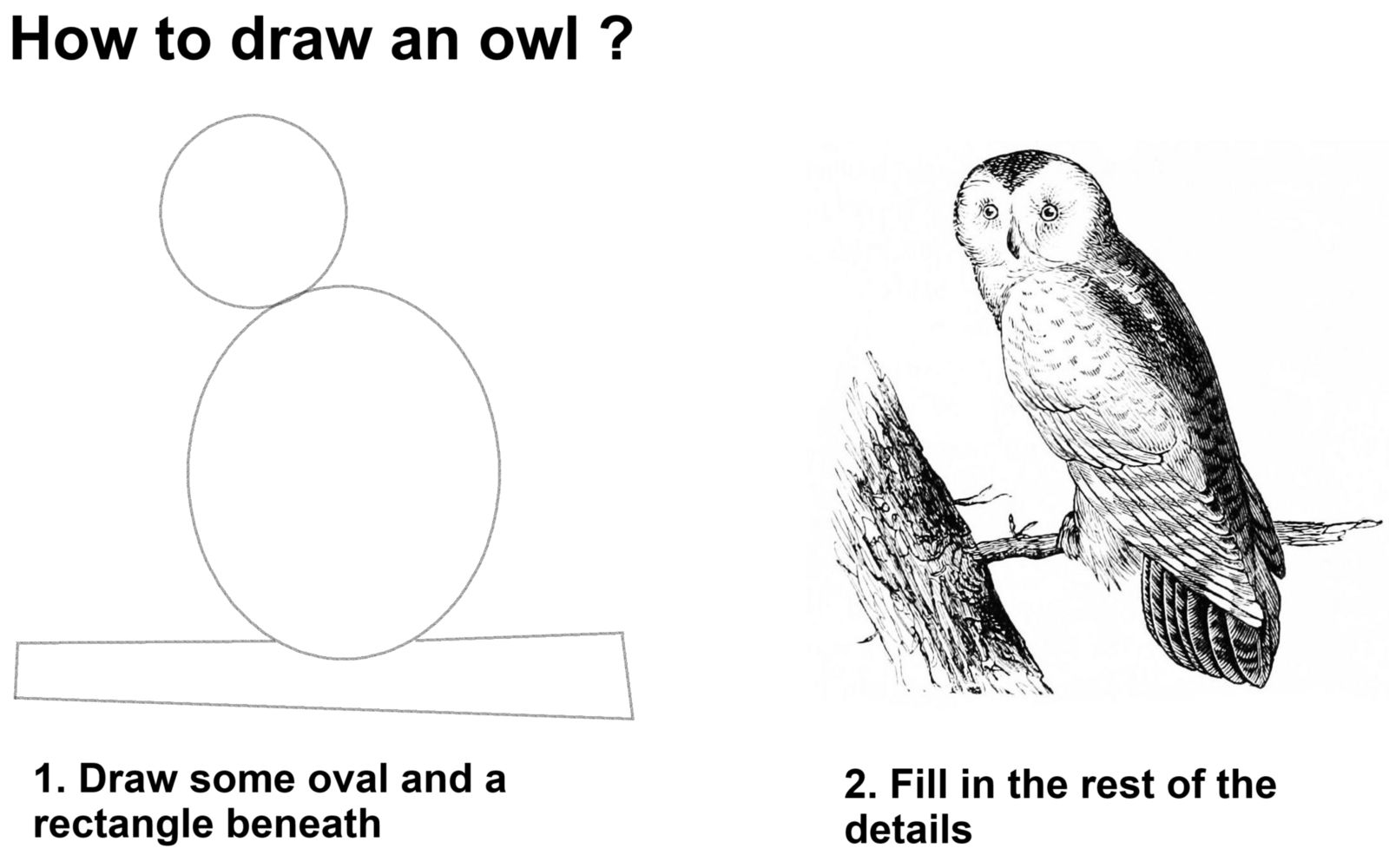 How to draw an owl ?

1. Draw some oval and a rectangle beneath

2. Fill in the rest of the details